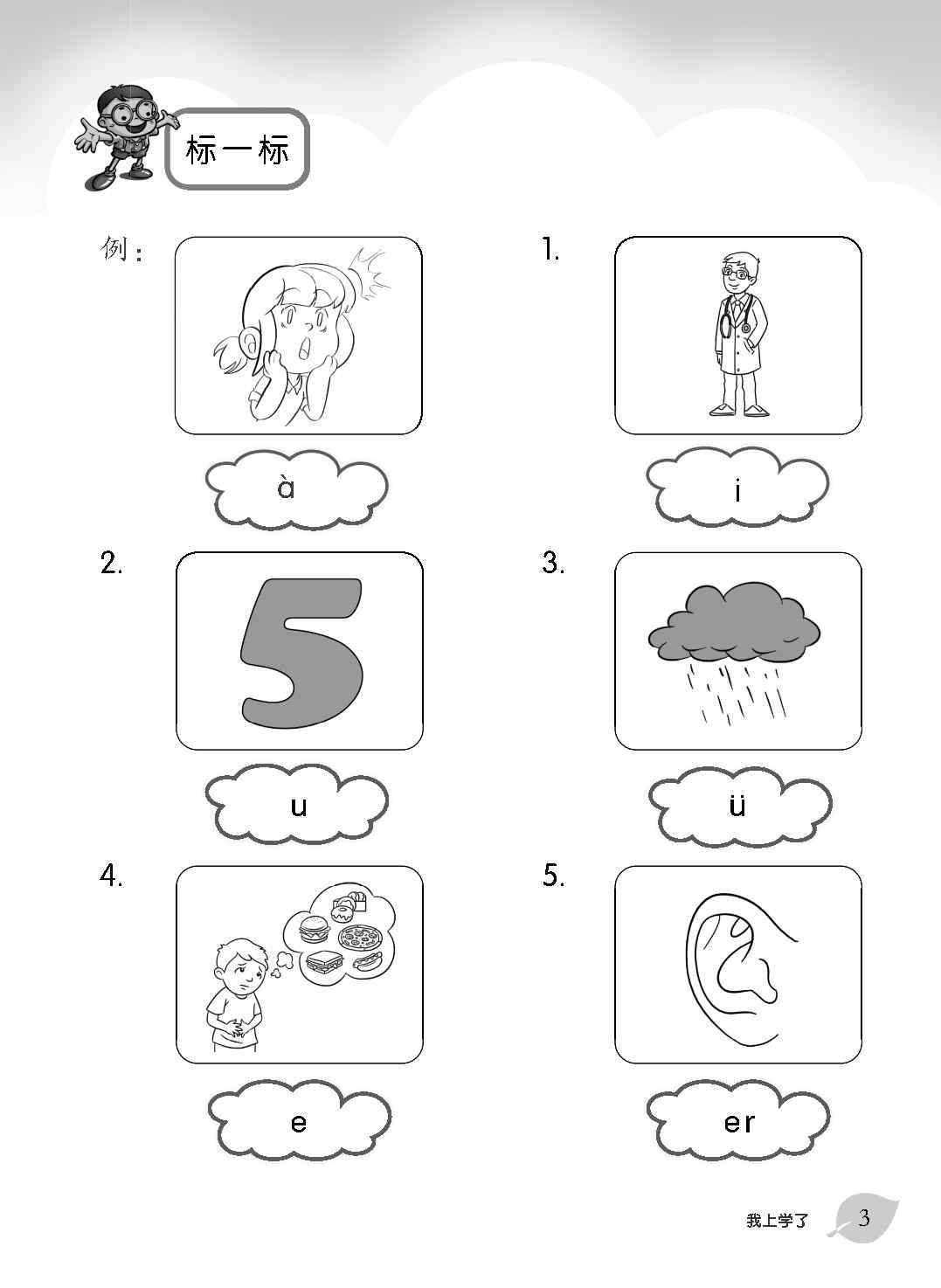 标一标

例：

à

1.

i

2.

5

u

3.

ü

4.

e

5.

er

我上学了 3