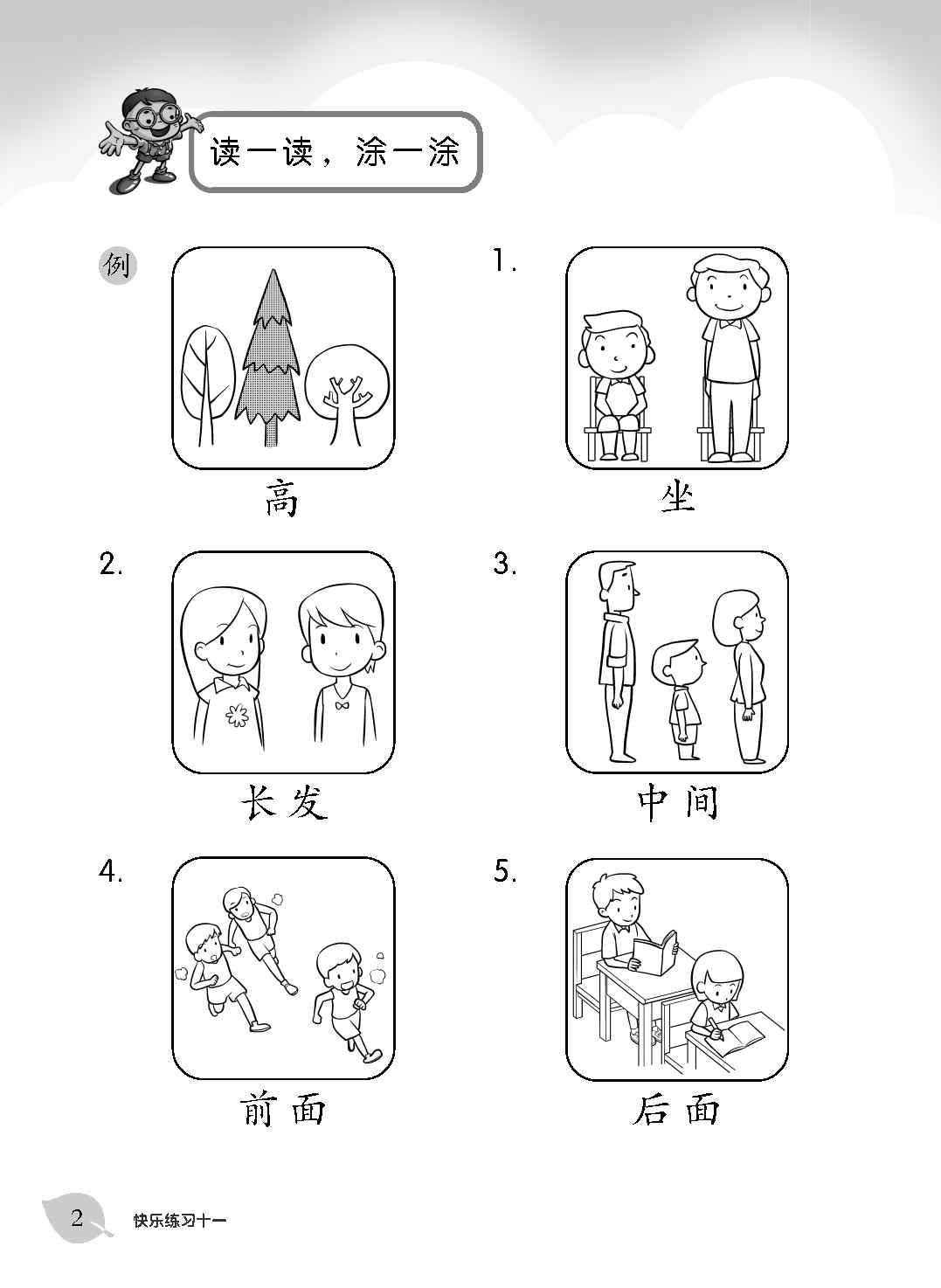 读一读，涂一涂

例

高

1.

坐

2.

长发

3.

中间

4.

前面

5.

后面

2 快乐练习十一