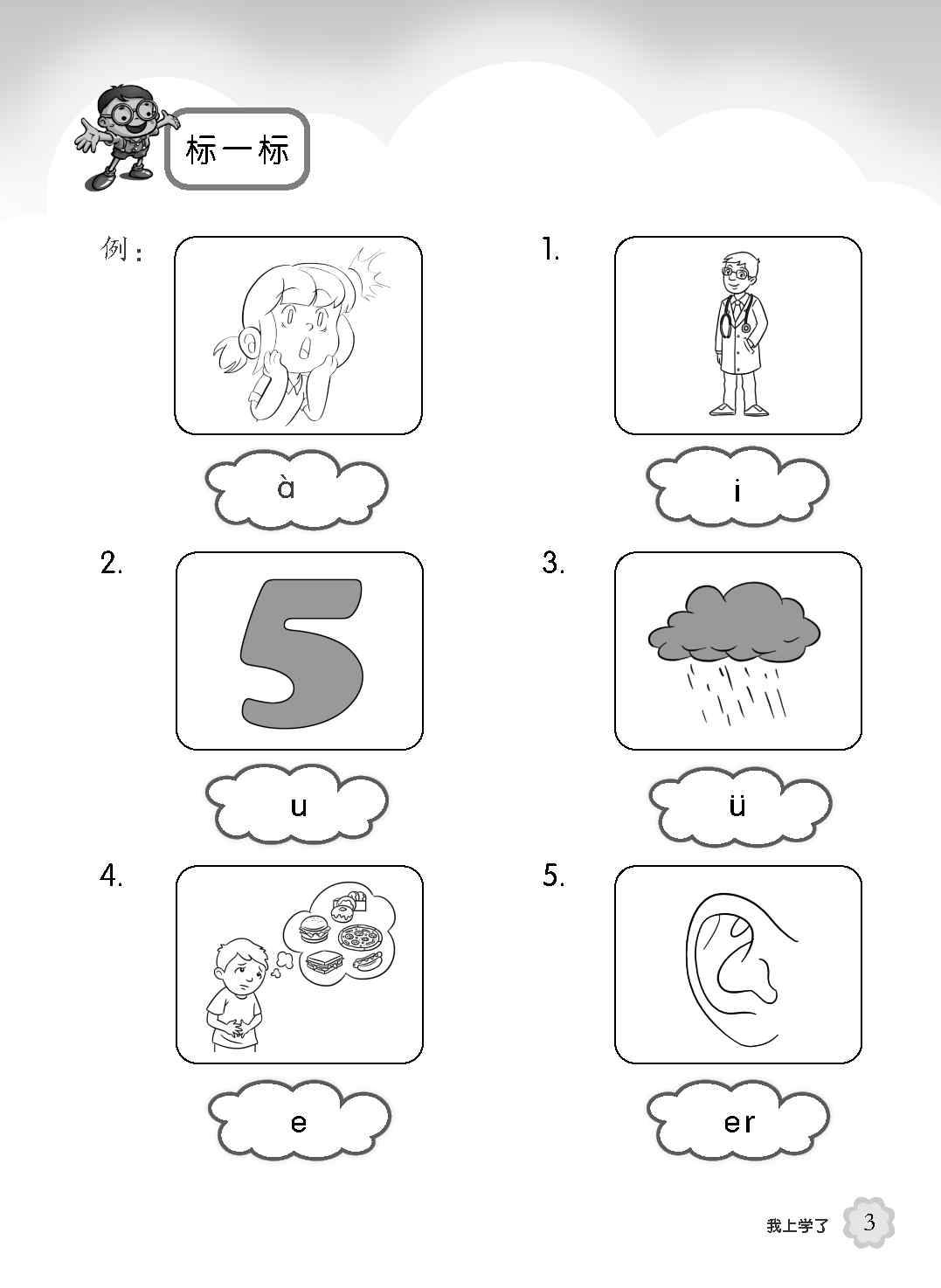 标一标

例：

à

1.

i

2.

5

u

3.

ü

4.

e

5.

er

我上学了 3