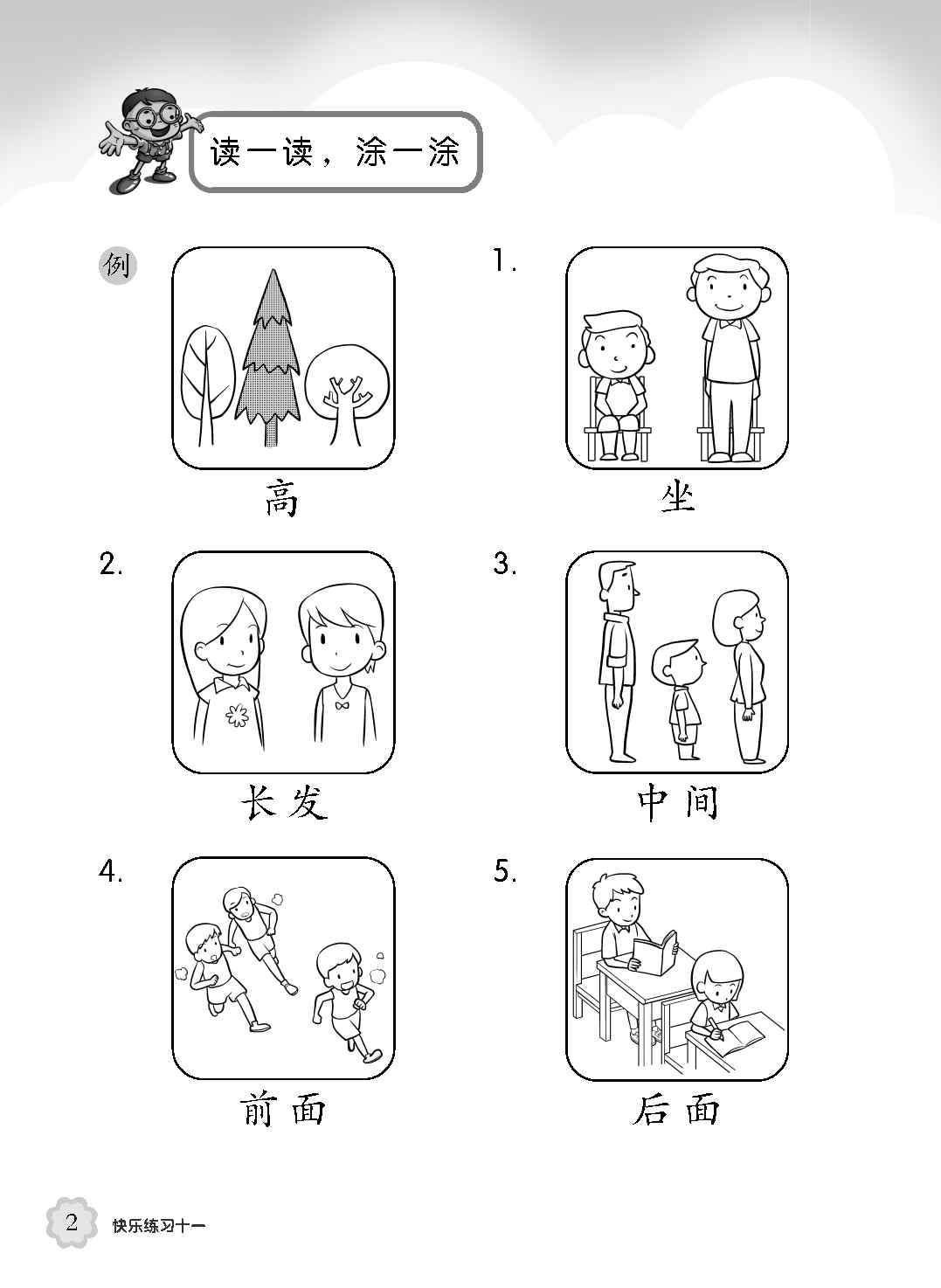 读一读，涂一涂

例
高

1.
坐

2.
长发

3.
中间

4.
前面

5.
后面

2 快乐练习十一