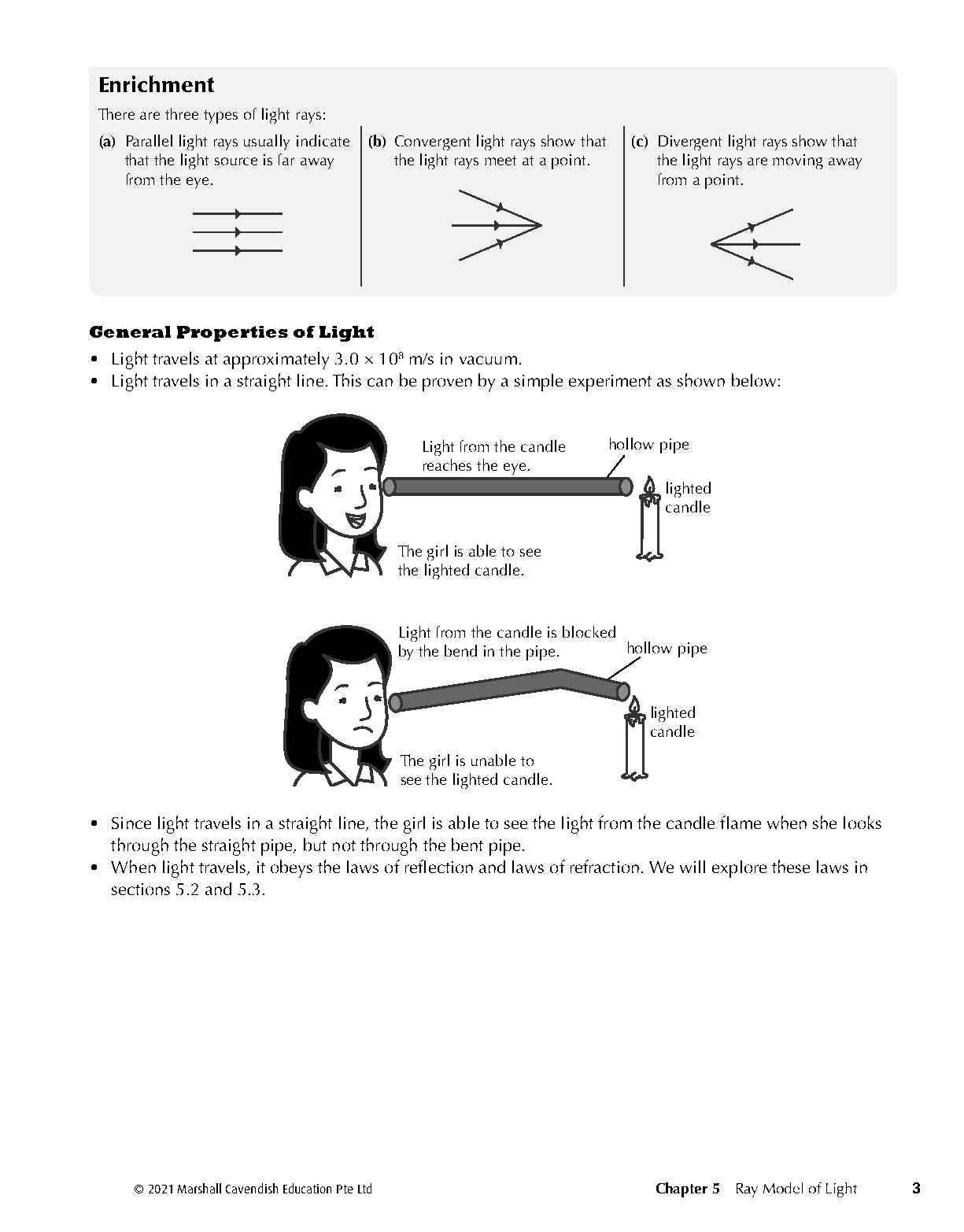 Enrichment

There are three types of light rays:

(a) Parallel light rays usually indicate that the light source is far away from the eye.

(b) Convergent light rays show that the light rays meet at a point.

(c) Divergent light rays show that the light rays are moving away from a point.

General Properties of Light

• Light travels at approximately $3.0 \times 10^8$ m/s in vacuum.
• Light travels in a straight line. This can be proven by a simple experiment as shown below:

Light from the candle reaches the eye.

hollow pipe

lighted candle

The girl is able to see the lighted candle.

Light from the candle is blocked by the bend in the pipe.

hollow pipe

lighted candle

The girl is unable to see the lighted candle.

• Since light travels in a straight line, the girl is able to see the light from the candle flame when she looks through the straight pipe, but not through the bent pipe.
• When light travels, it obeys the laws of reflection and laws of refraction. We will explore these laws in sections 5.2 and 5.3.

© 2021 Marshall Cavendish Education Pte Ltd

Chapter 5 Ray Model of Light 3